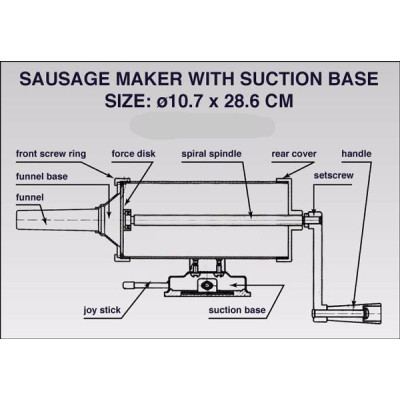 SAUSAGE MAKER WITH SUCTION BASE
SIZE: ø10.7 x 28.6 CM

front screw ring
force disk
spiral spindle
rear cover
handle
funnel base
setscrew
funnel
joy stick
suction base