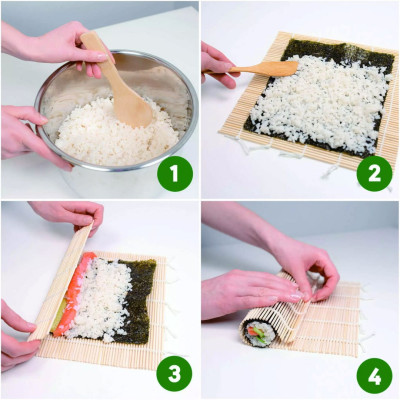 1

2

3

4